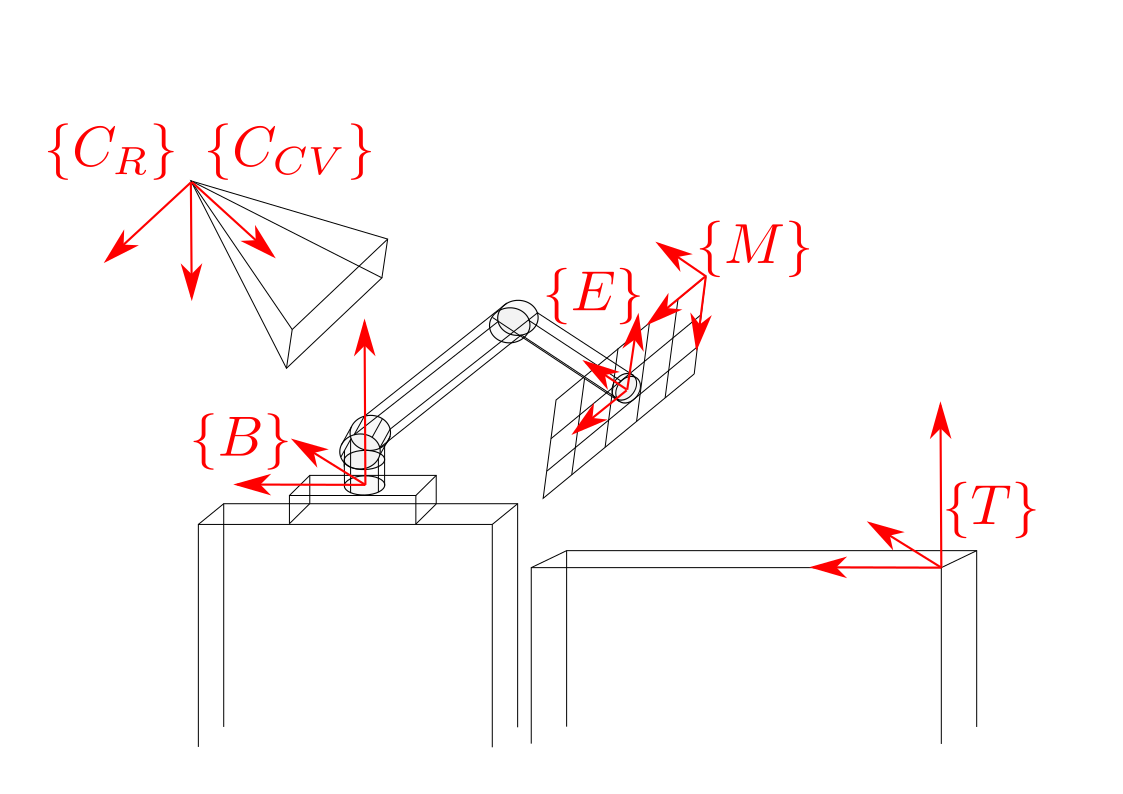 $\{C_R\}$ $\{C_{CV}\}$

$\{M\}$

$\{E\}$

$\{B\}$

$\{T\}$